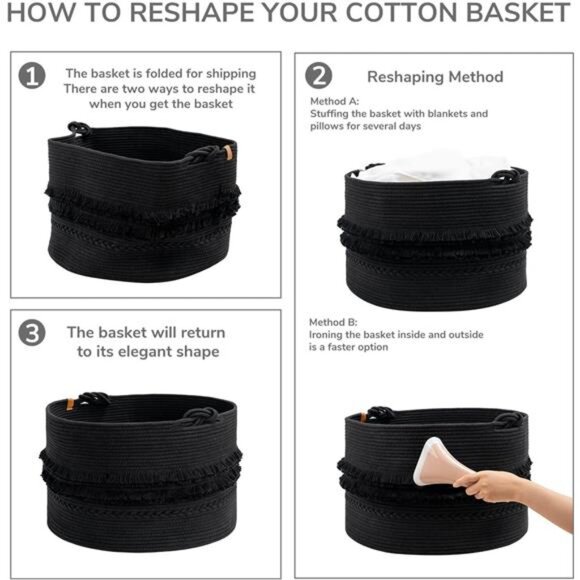 HOW TO RESHAPE YOUR COTTON BASKET

1 The basket is folded for shipping There are two ways to reshape it when you get the basket

2 Reshaping Method

Method A:
Stuffing the basket with blankets and pillows for several days

Method B:
Ironing the basket inside and outside is a faster option

3 The basket will return to its elegant shape